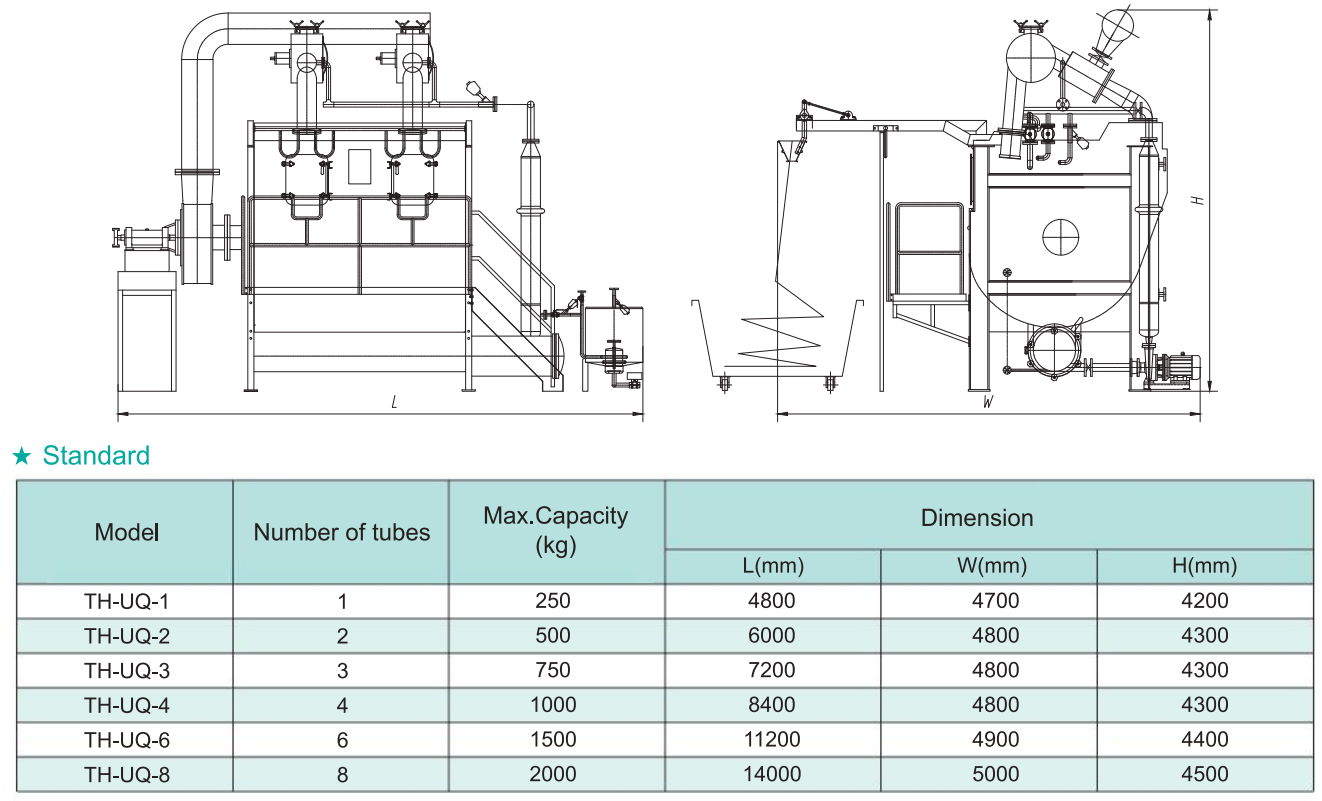 L

W

H

★ Standard

| Model | Number of tubes | Max.Capacity (kg) | Dimension L(mm) | Dimension W(mm) | Dimension H(mm) |
|---|---|---|---|---|---|
| TH-UQ-1 | 1 | 250 | 4800 | 4700 | 4200 |
| TH-UQ-2 | 2 | 500 | 6000 | 4800 | 4300 |
| TH-UQ-3 | 3 | 750 | 7200 | 4800 | 4300 |
| TH-UQ-4 | 4 | 1000 | 8400 | 4800 | 4300 |
| TH-UQ-6 | 6 | 1500 | 11200 | 4900 | 4400 |
| TH-UQ-8 | 8 | 2000 | 14000 | 5000 | 4500 |